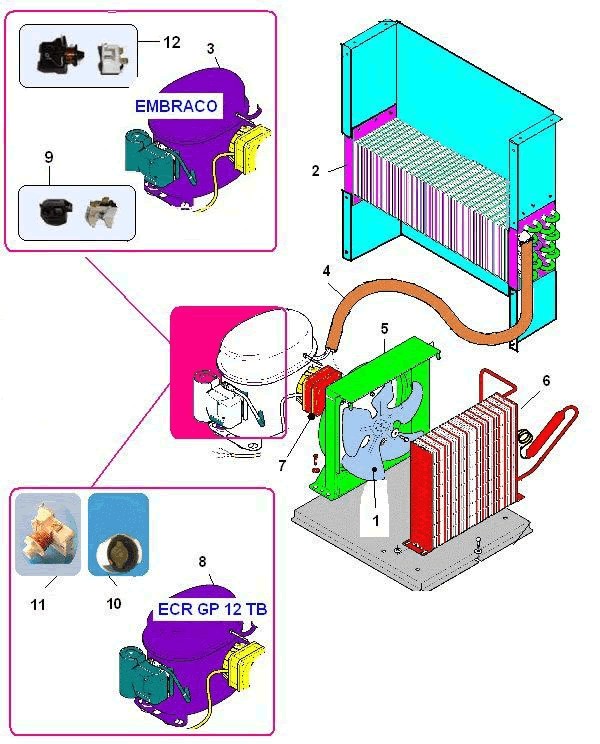 12
3
EMBRACO
9
2
4
5
6
7
1
11
10
8
ECR GP 12 TB