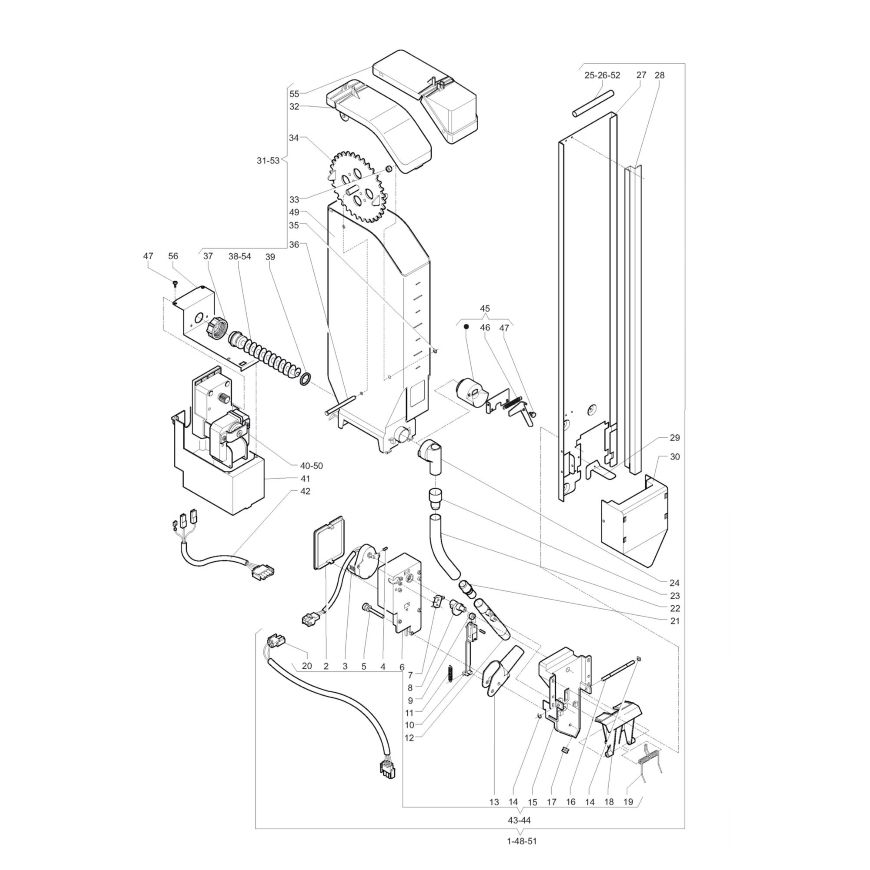 55
32
34
31-53
33
49
35
36
47
56
37
38-54
39
45
46
47
25-26-52
27
28
29
30
40-50
41
42
24
23
22
21
20
2
3
5
4
6
7
8
9
11
10
12
13
14
15
17
16
14
18
19
43-44
1-48-51