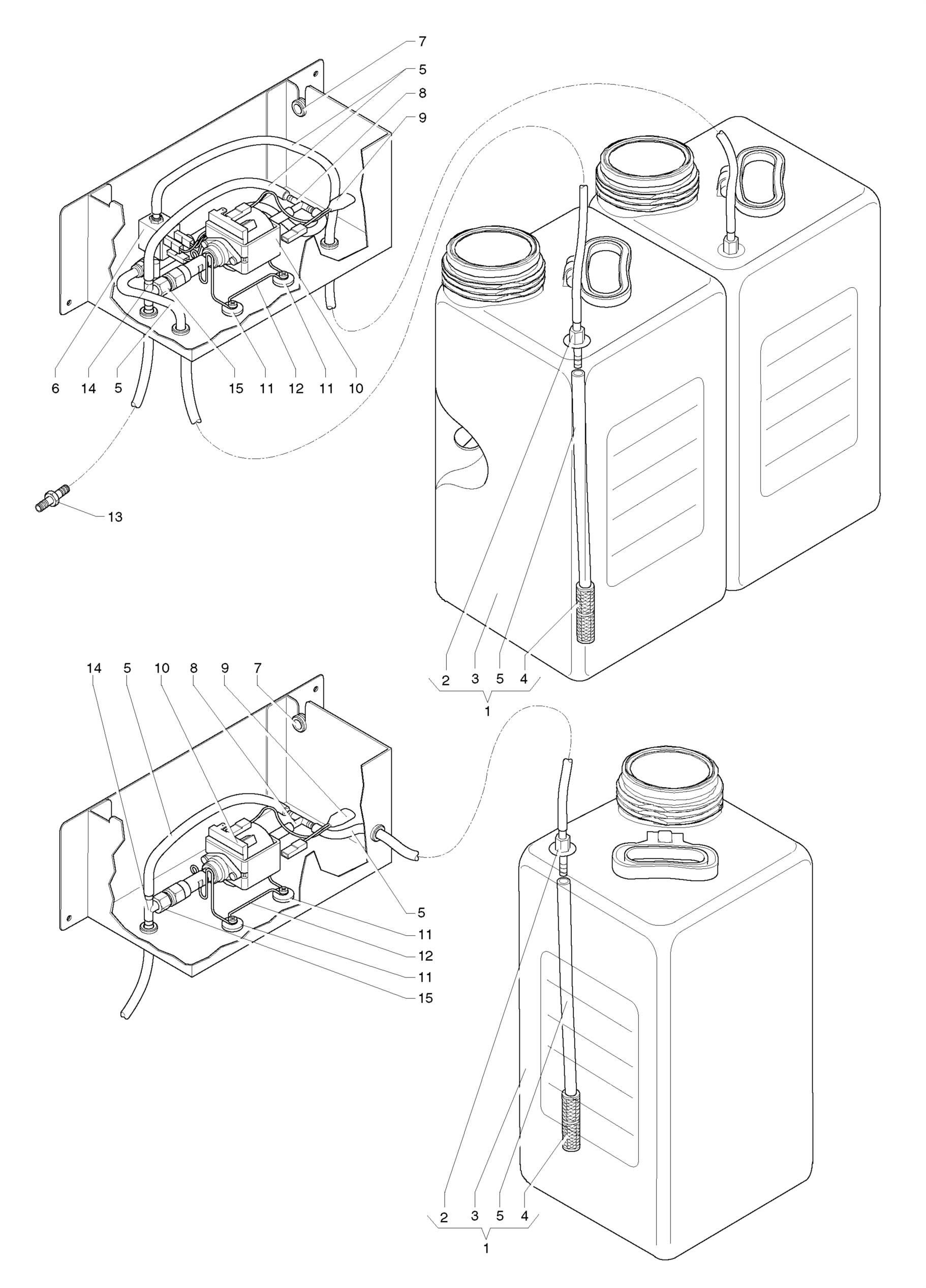 7
5
8
9
6
14
5
15
11
12
11
10
13
2
3
5
4
1
14
5
10
8
9
7
5
11
12
11
15
2
3
5
4
1