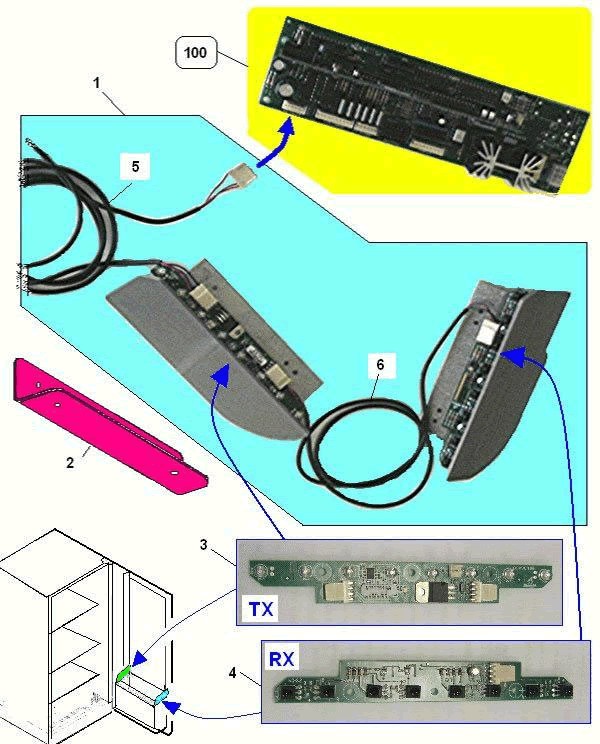 100

1

5

6

2

3

TX

4

RX