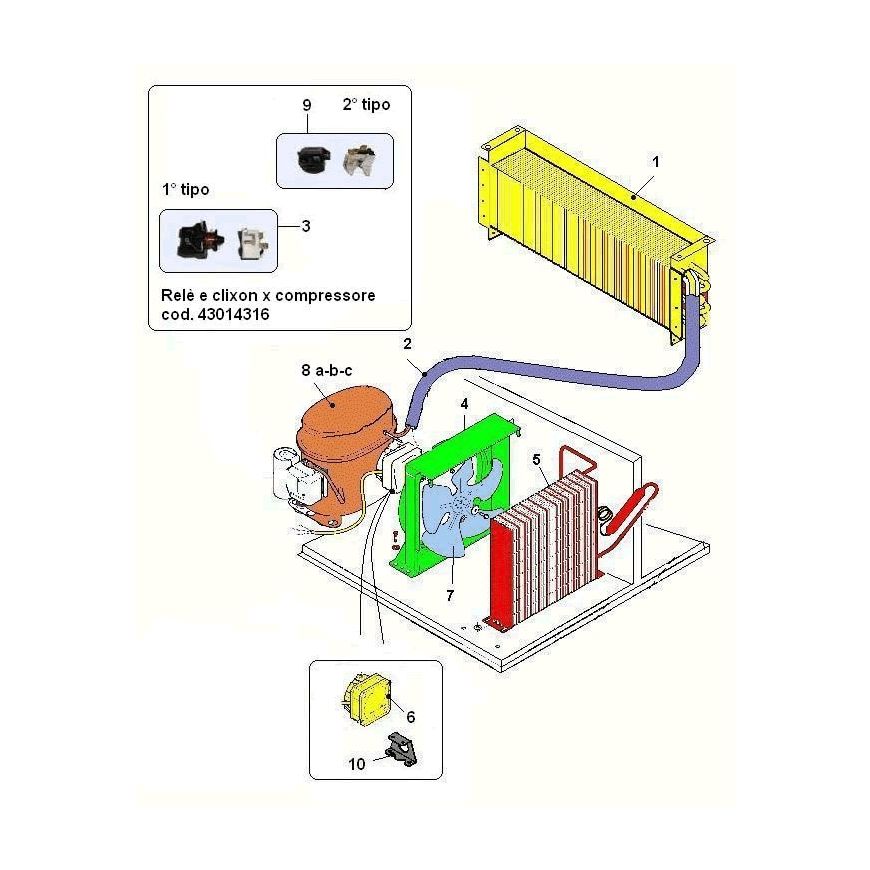 9
2° tipo

1° tipo

3

Relè e clixon x compressore
cod. 43014316

1

2

8 a-b-c

4

5

7

6

10