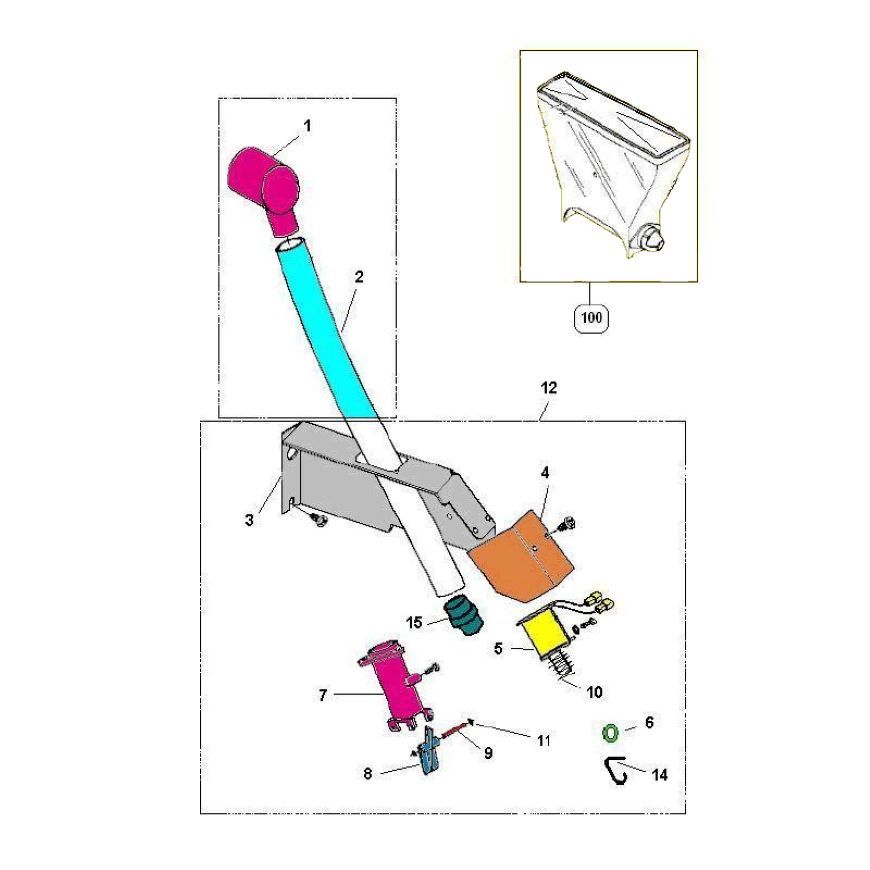 1

2

100

12

3

4

15

5

10

7

6

11

9

8

14