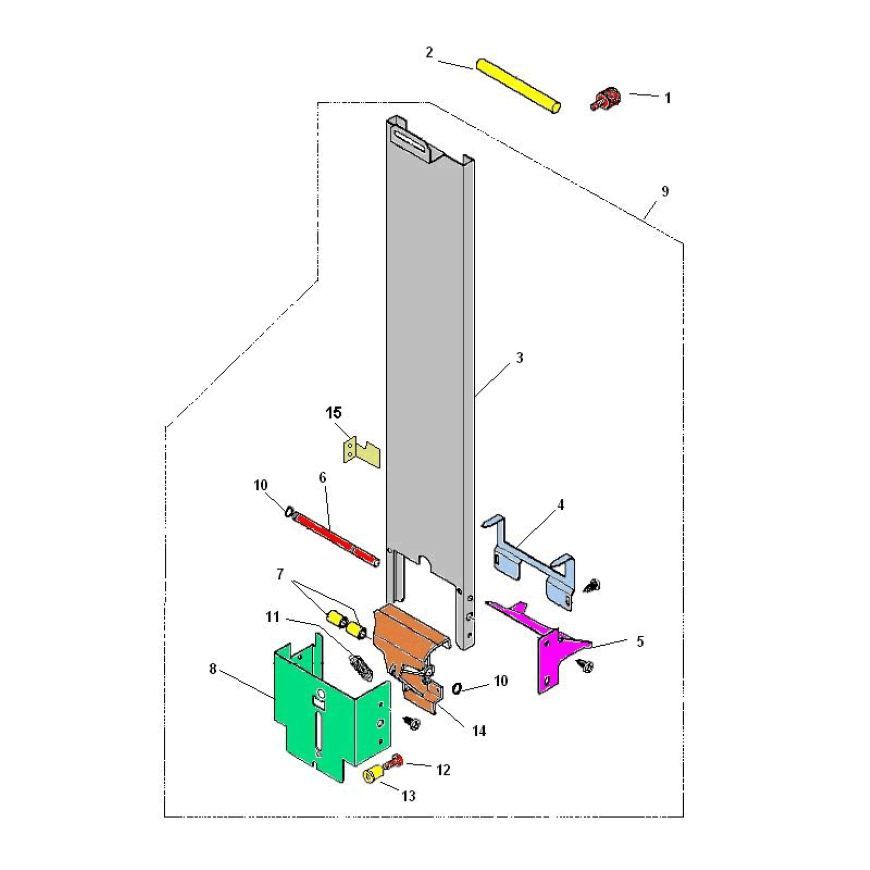 2
1
9
3
15
10
6
4
7
11
5
8
10
14
12
13