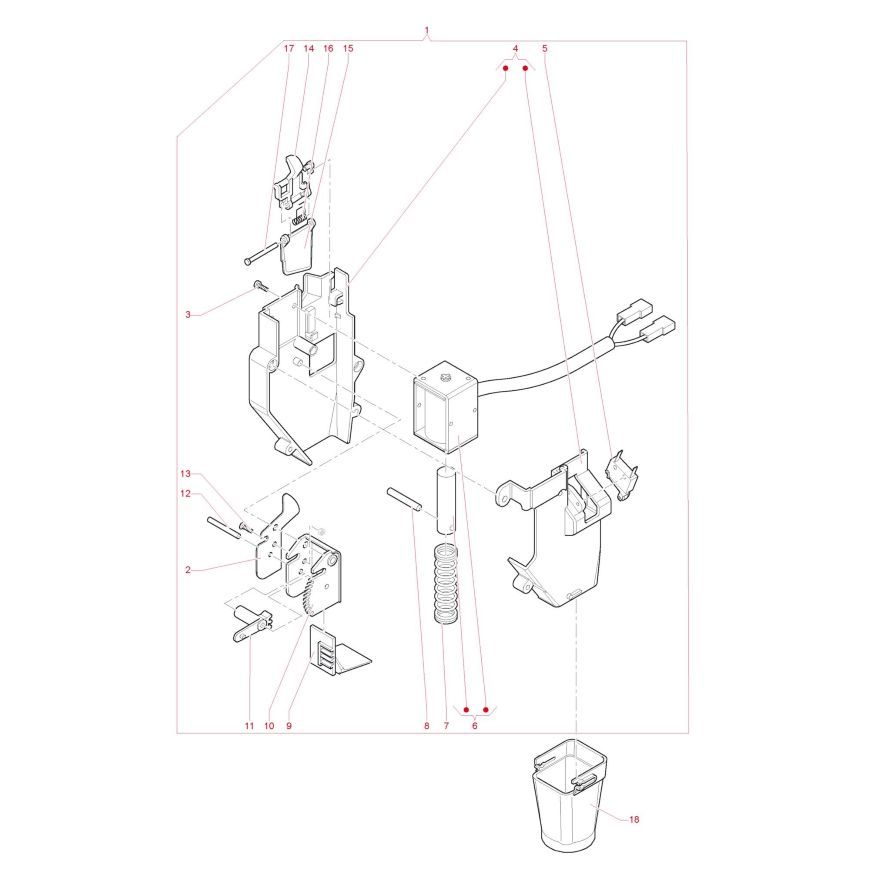 1
17 14 16 15
4
5
3
13
12
2
11 10 9
8 7 6
18