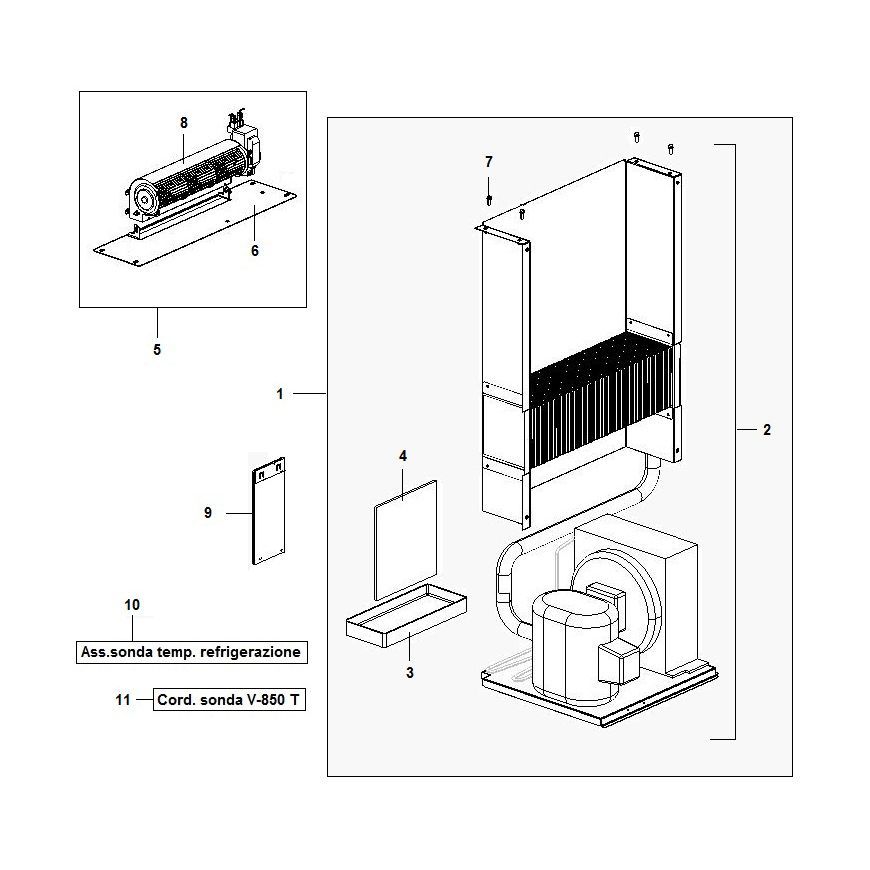 8

6

5

7

1

2

4

9

3

10

Ass.sonda temp. refrigerazione

11

Cord. sonda V-850 T