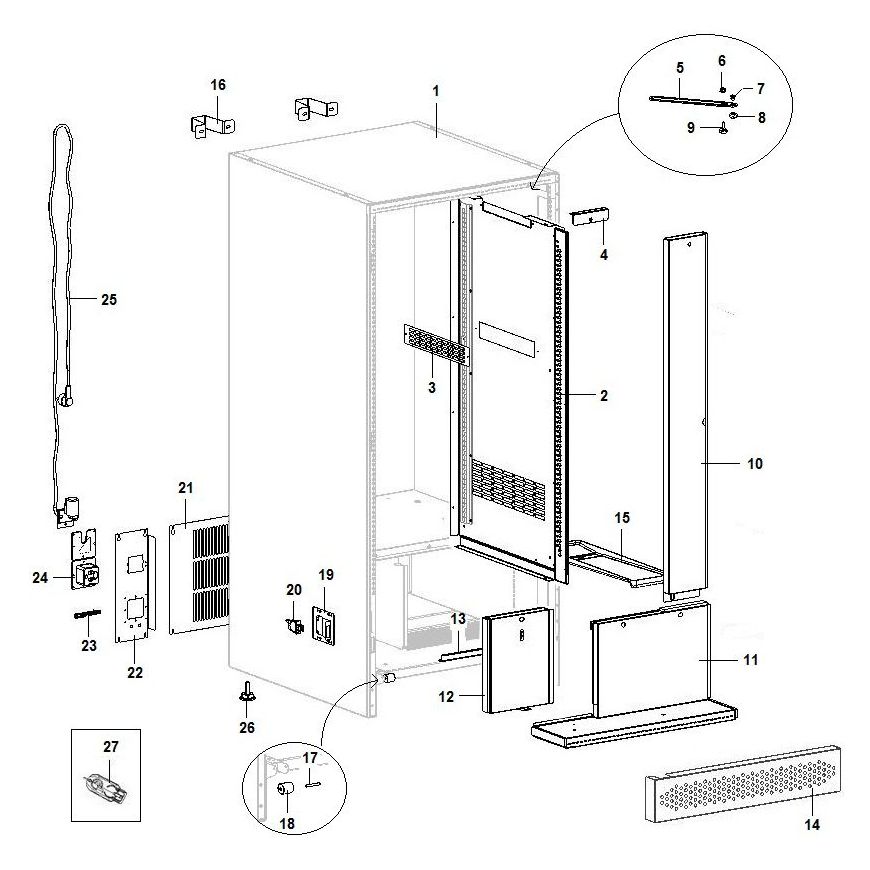 16
1
5
6
7
8
9
4
25
3
2
10
21
15
24
20
19
23
22
13
11
12
26
27
17
18
14